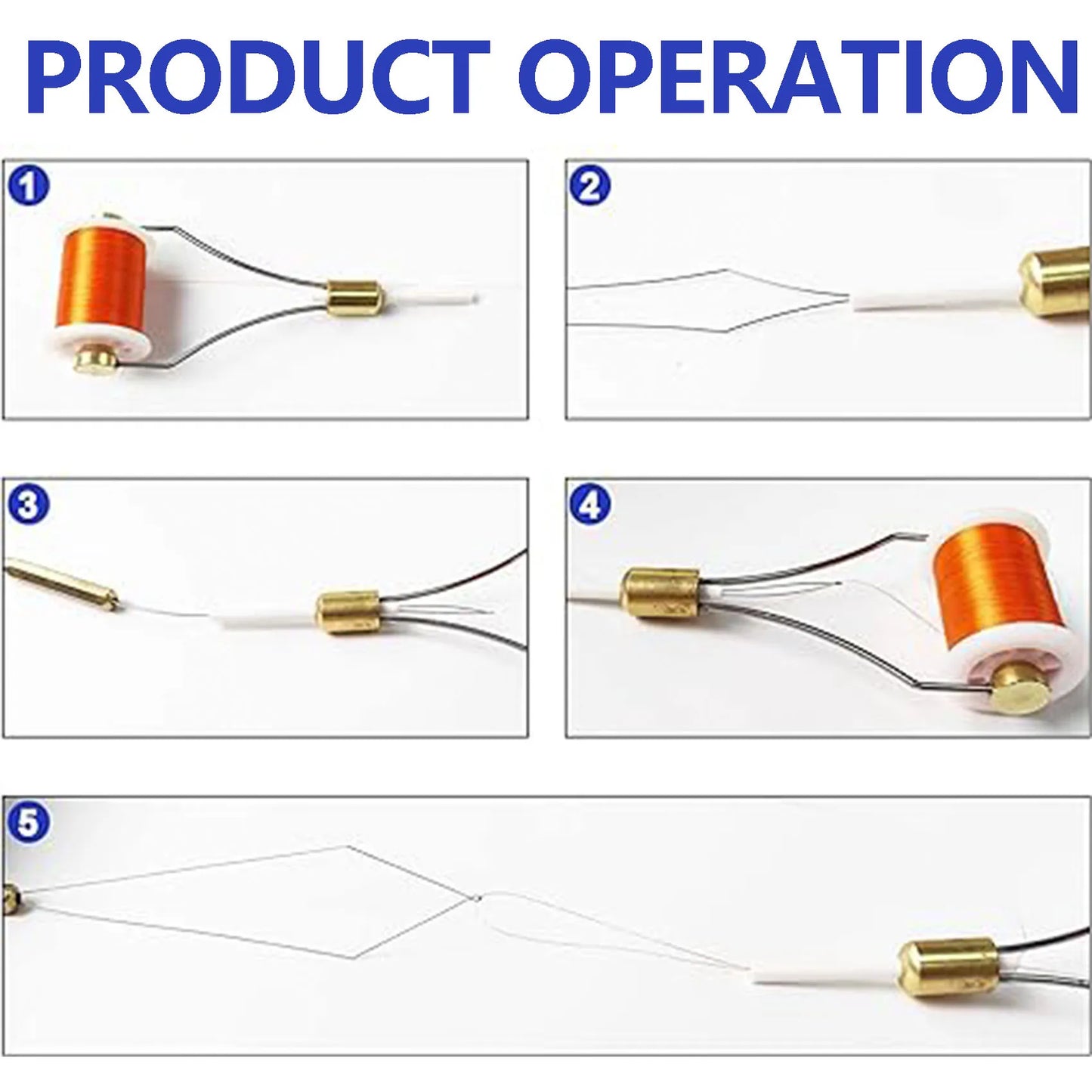 PRODUCT OPERATION

1

2

3

4

5