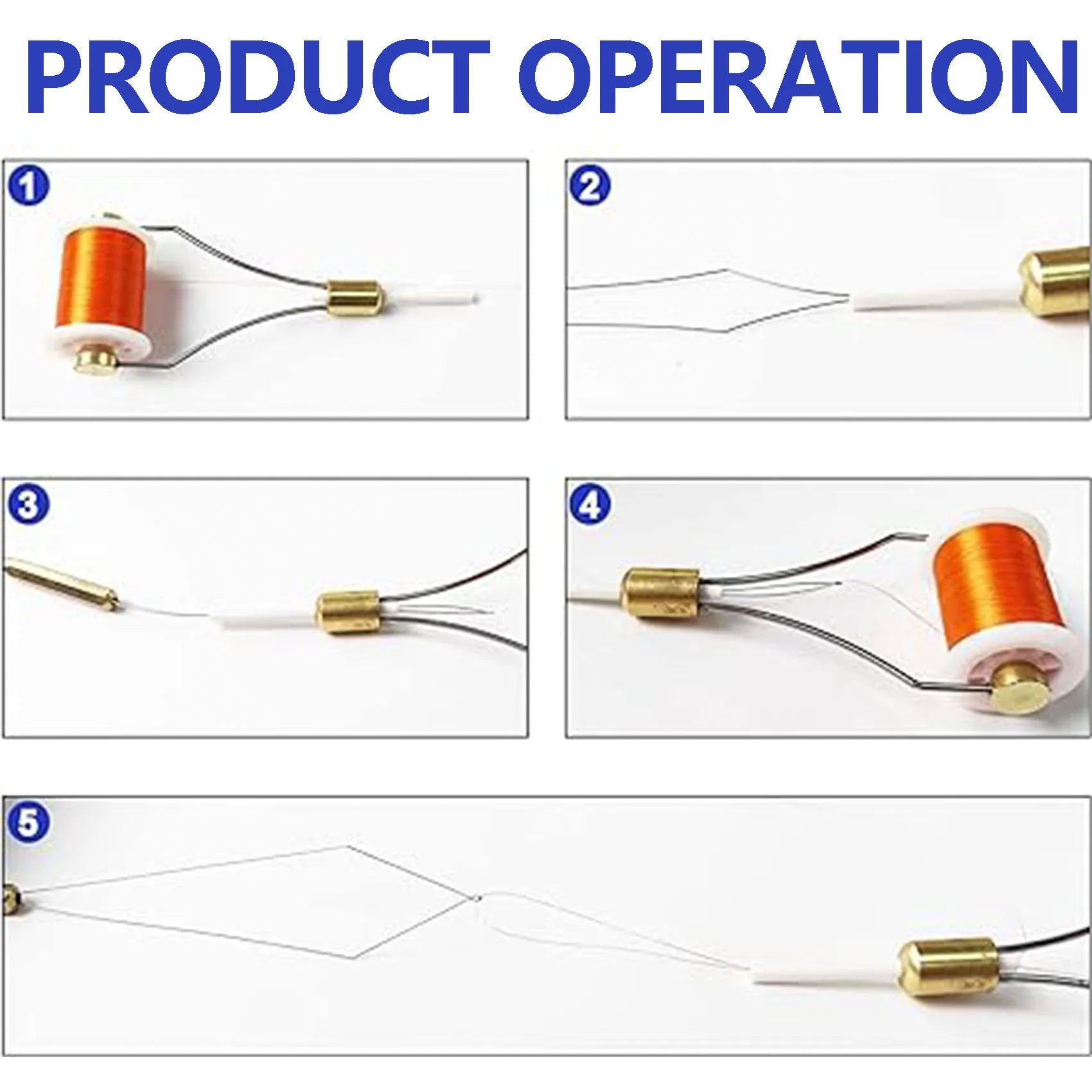 PRODUCT OPERATION

1

2

3

4

5