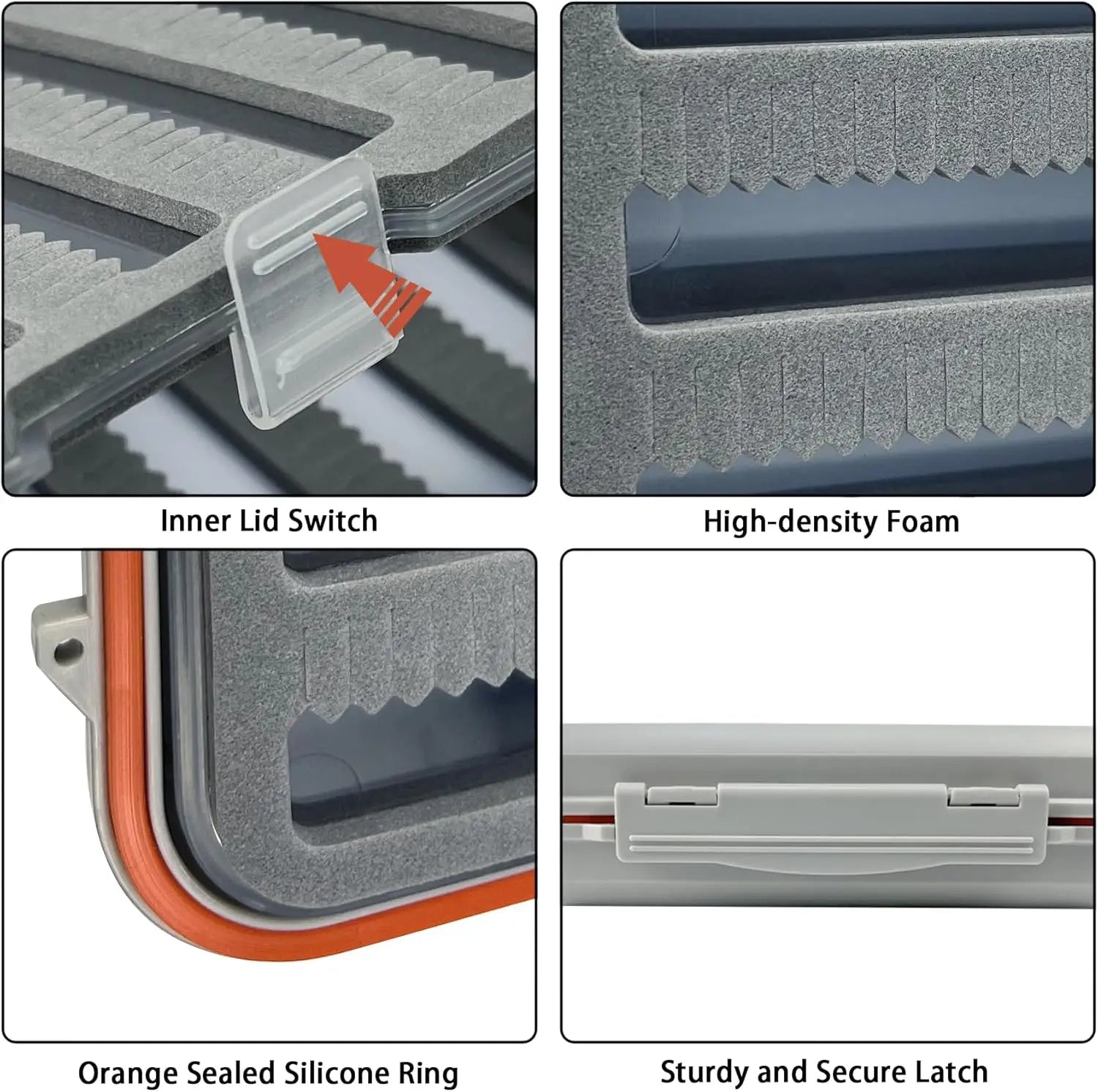 Inner Lid Switch

High-density Foam

Orange Sealed Silicone Ring

Sturdy and Secure Latch