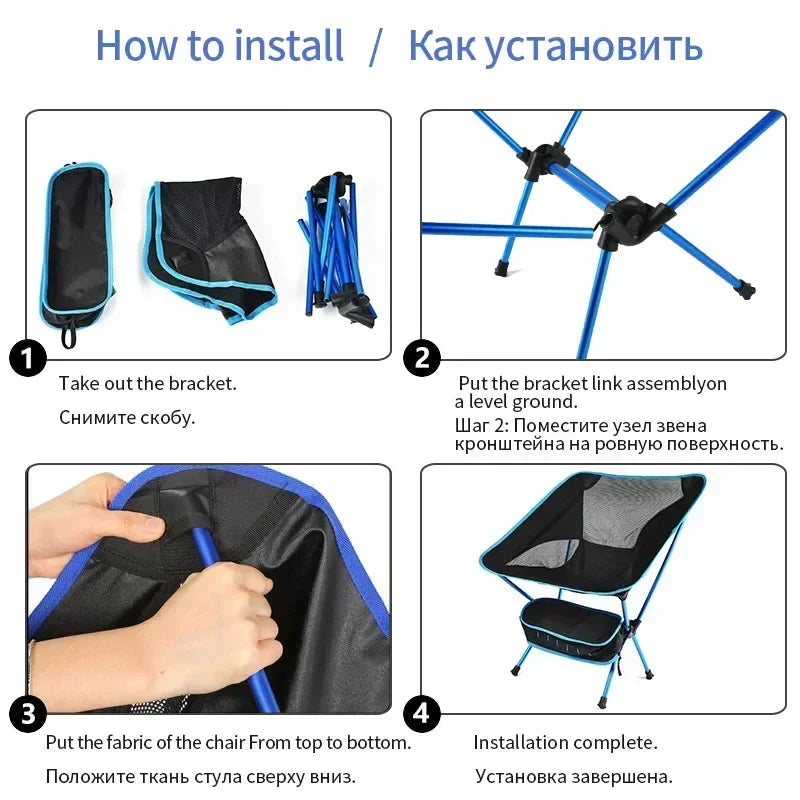 How to install / Как установить

1

Take out the bracket.

Снимите скобу.

2

Put the bracket link assemblyon a level ground.

Шаг 2: Поместите узел звена кронштейна на ровную поверхность.

3

Put the fabric of the chair From top to bottom.

Положите ткань стула сверху вниз.

4

Installation complete.

Установка завершена.