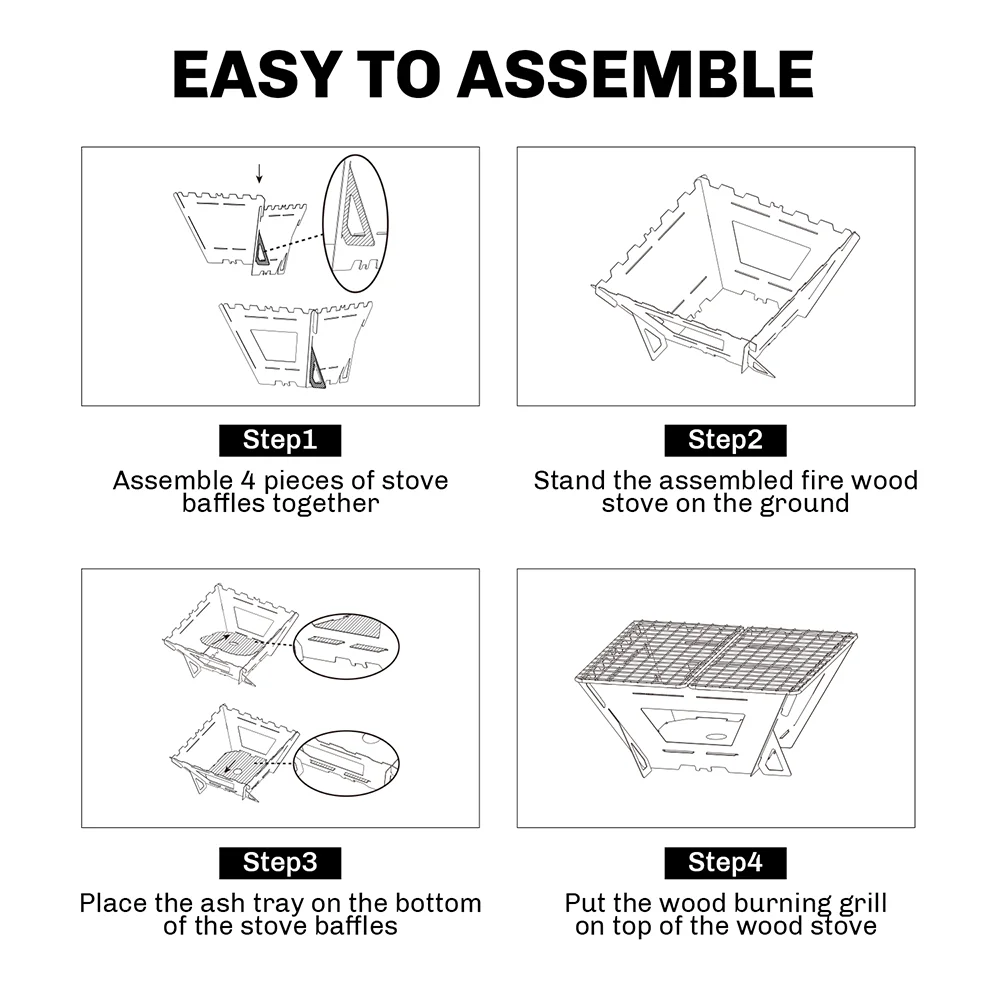 EASY TO ASSEMBLE

Step1

Assemble 4 pieces of stove baffles together

Step2

Stand the assembled fire wood stove on the ground

Step3

Place the ash tray on the bottom of the stove baffles

Step4

Put the wood burning grill on top of the wood stove