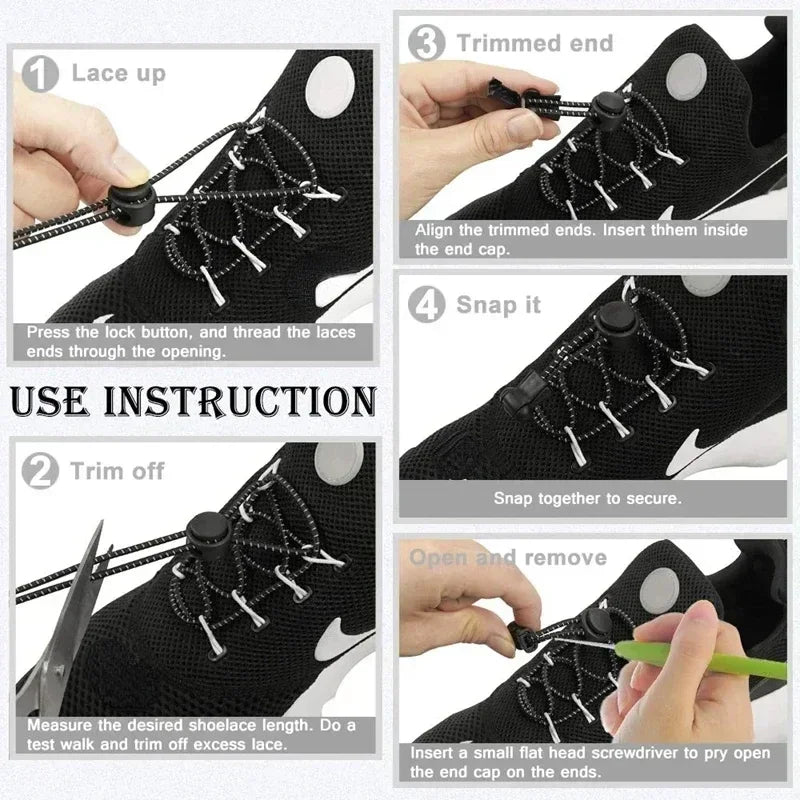 1 Lace up

Press the lock button, and thread the laces ends through the opening.

USE INSTRUCTION

2 Trim off

Measure the desired shoelace length. Do a test walk and trim off excess lace.

3 Trimmed end

Align the trimmed ends. Insert thhem inside the end cap.

4 Snap it

Snap together to secure.

Open and remove

Insert a small flat head screwdriver to pry open the end cap on the ends.