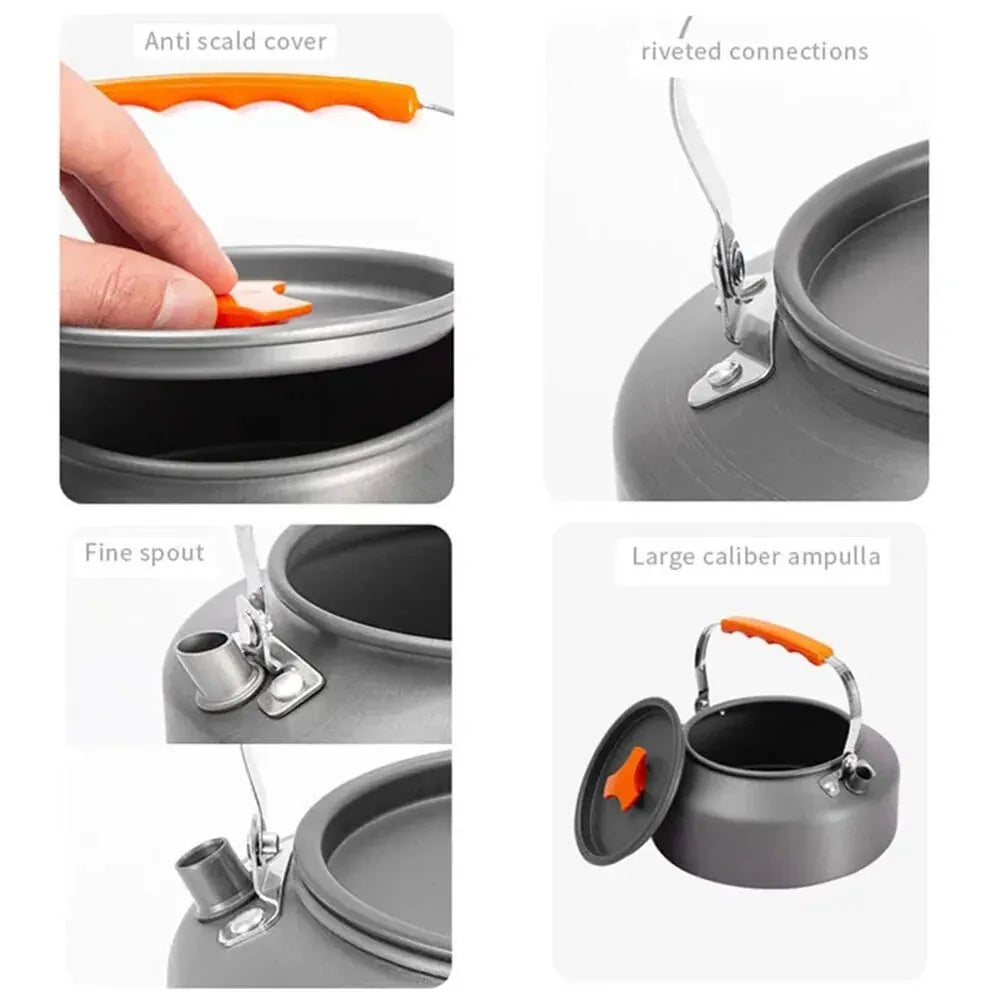 Anti scald cover

riveted connections

Fine spout

Large caliber ampulla