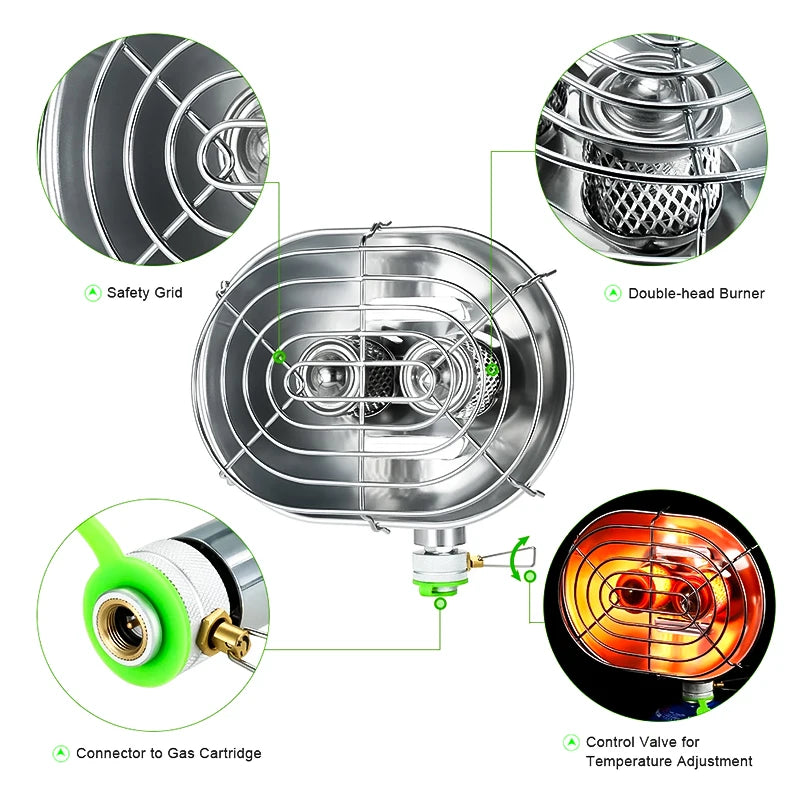 Safety Grid

Double-head Burner

Connector to Gas Cartridge

Control Valve for Temperature Adjustment