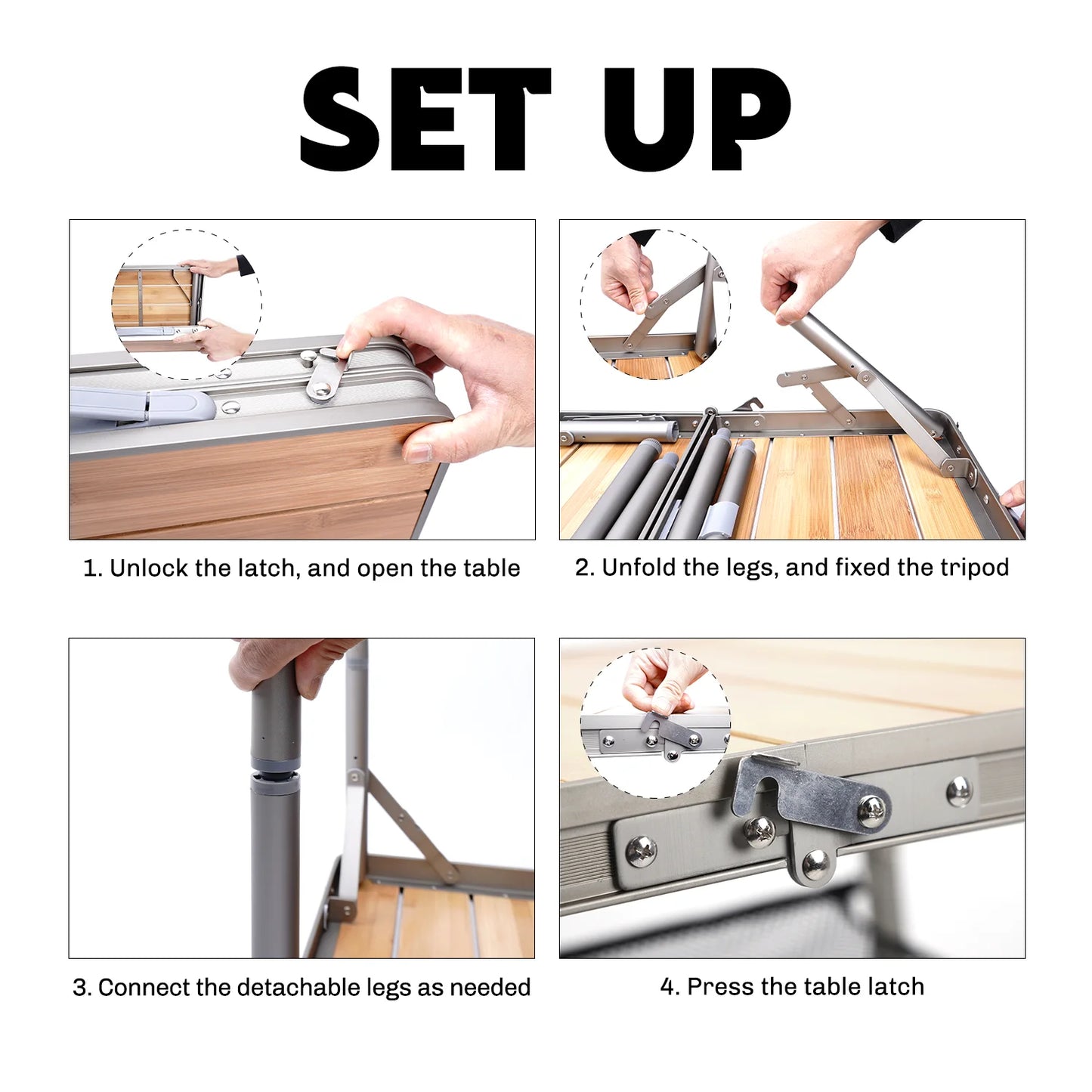 SET UP

1. Unlock the latch, and open the table

2. Unfold the legs, and fixed the tripod

3. Connect the detachable legs as needed

4. Press the table latch